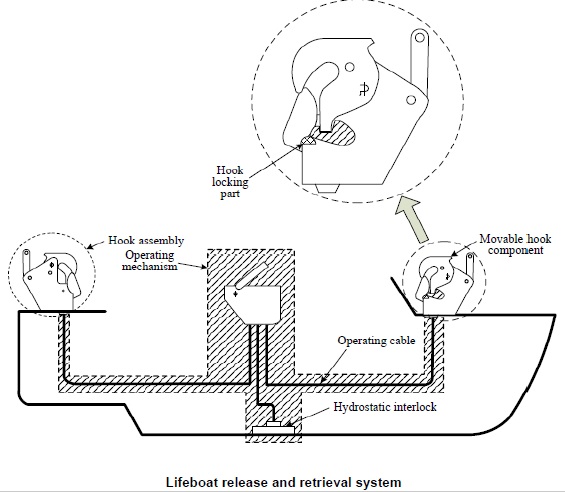 Hook locking part

Hook assembly

Operating mechanism

Movable hook component

Operating cable

Hydrostatic interlock

Lifeboat release and retrieval system